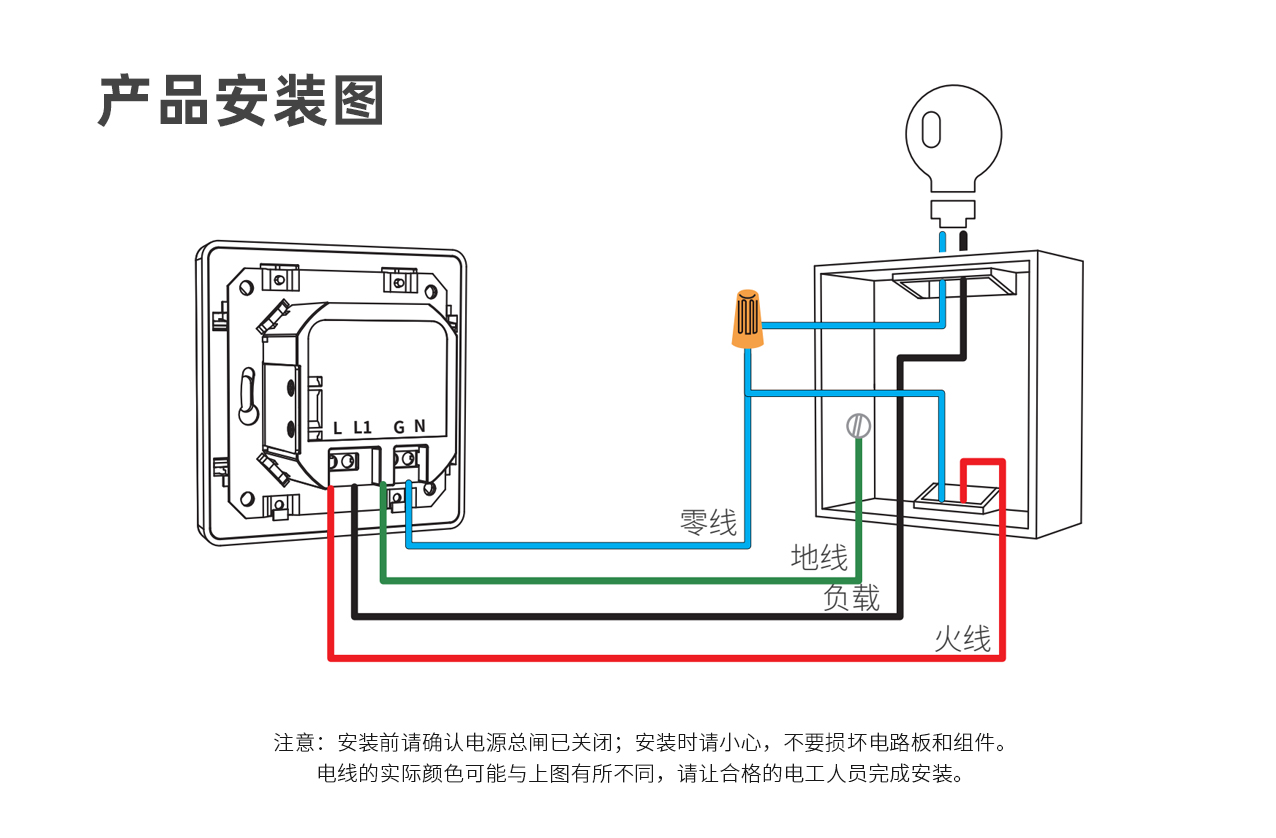 产品安装图

L L1 G N

零线

地线

负载

火线

注意：安装前请确认电源总闸已关闭；安装时请小心，不要损坏电路板和组件。
电线的实际颜色可能与上图有所不同，请让合格的电工人员完成安装。